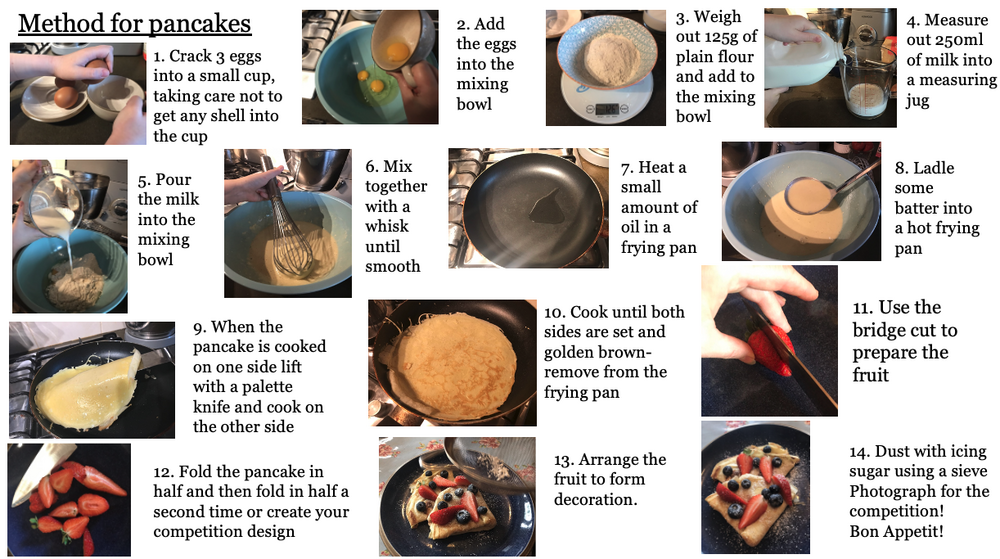 Method for pancakes

1. Crack 3 eggs into a small cup, taking care not to get any shell into the cup

2. Add the eggs into the mixing bowl

3. Weigh out 125g of plain flour and add to the mixing bowl

4. Measure out 250ml of milk into a measuring jug

5. Pour the milk into the mixing bowl

6. Mix together with a whisk until smooth

7. Heat a small amount of oil in a frying pan

8. Ladle some batter into a hot frying pan

9. When the pancake is cooked on one side lift with a palette knife and cook on the other side

10. Cook until both sides are set and golden brown- remove from the frying pan

11. Use the bridge cut to prepare the fruit

12. Fold the pancake in half and then fold in half a second time or create your competition design

13. Arrange the fruit to form decoration.

14. Dust with icing sugar using a sieve Photograph for the competition! Bon Appetit!